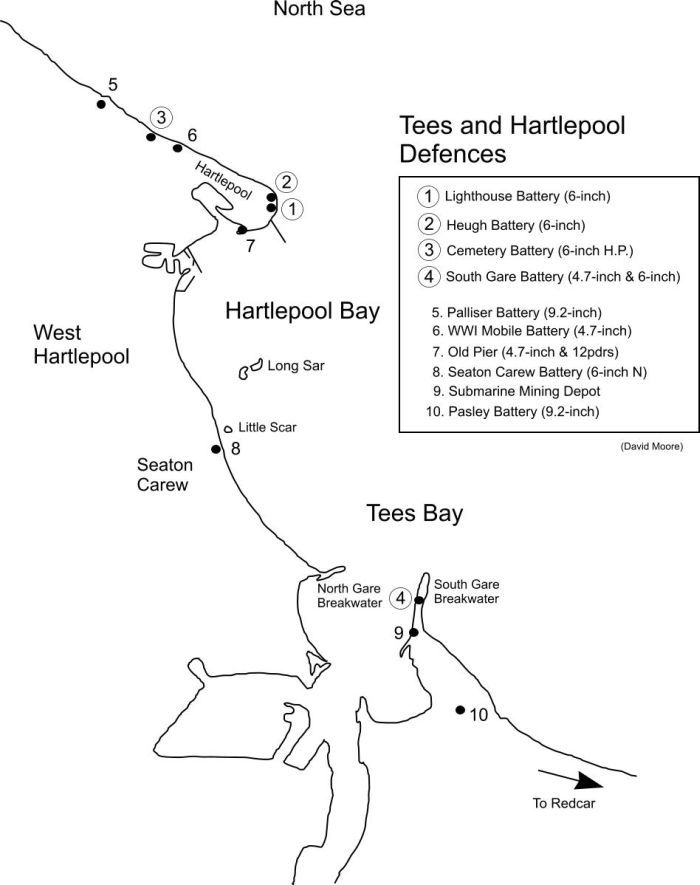 North Sea

5

3

6

Hartlepool

2

1

7

Tees and Hartlepool Defences

1 Lighthouse Battery (6-inch)
2 Heugh Battery (6-inch)
3 Cemetery Battery (6-inch H.P.)
4 South Gare Battery (4.7-inch & 6-inch)
5. Palliser Battery (9.2-inch)
6. WWI Mobile Battery (4.7-inch)
7. Old Pier (4.7-inch & 12pdrs)
8. Seaton Carew Battery (6-inch N)
9. Submarine Mining Depot
10. Pasley Battery (9.2-inch)

(David Moore)

Hartlepool Bay

West Hartlepool

Long Sar

Little Scar

8

Seaton Carew

Tees Bay

North Gare Breakwater

4

South Gare Breakwater

9

10

To Redcar