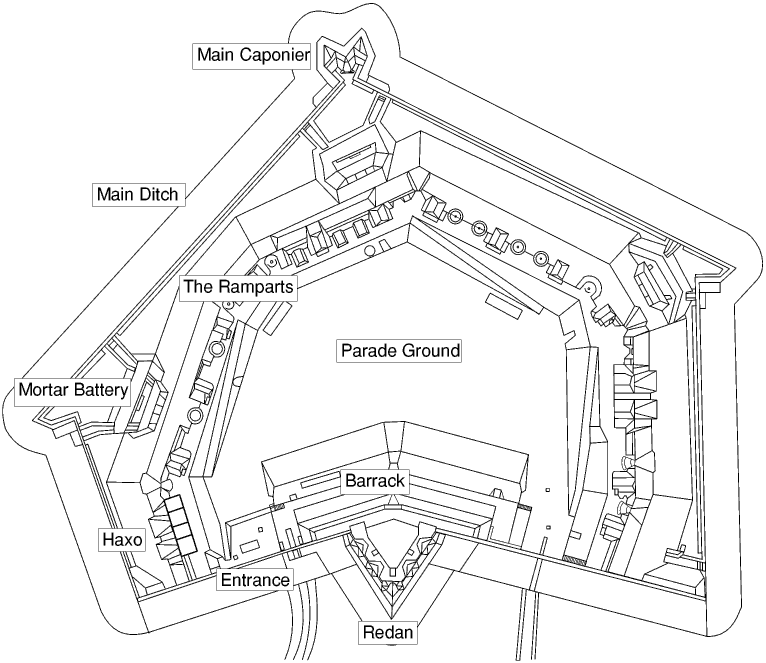 Main Caponier

Main Ditch

The Ramparts

Parade Ground

Mortar Battery

Barrack

Haxo

Entrance

Redan